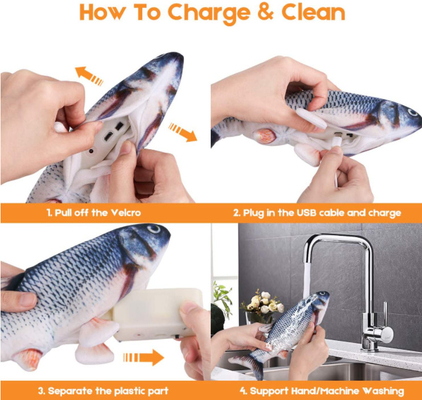 How To Charge & Clean

1. Pull off the Velcro

2. Plug in the USB cable and charge

3. Separate the plastic part

4. Support Hand/Machine Washing